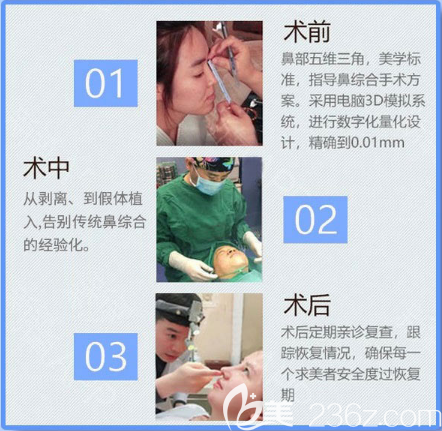 01

术前

鼻部五维三角，美学标准，指导鼻综合手术方案。采用电脑3D模拟系统，进行数字化量化设计，精确到0.01mm

术中

从剥离、到假体植入,告别传统鼻综合的经验化。

02

03

术后

术后定期亲诊复查，跟踪恢复情况，确保每一个求美者安全度过恢复期

美 236z.com