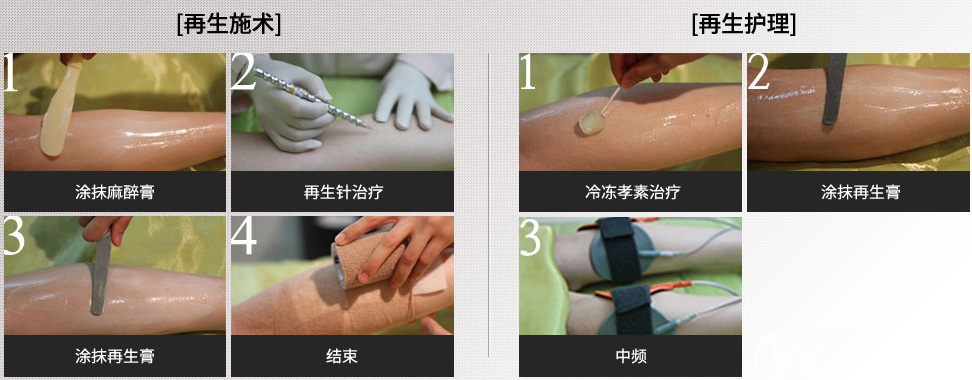 [再生施术]

1
涂抹麻醉膏

2
再生针治疗

3
涂抹再生膏

4
结束

[再生护理]

1
冷冻孝素治疗

2
涂抹再生膏

3
中频