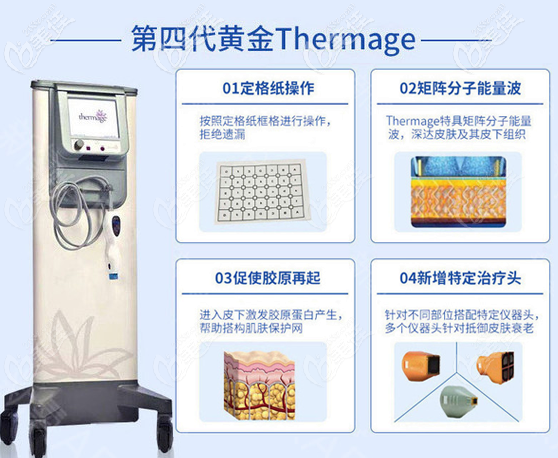 第四代黄金Thermage

thermage

01定格纸操作

按照定格纸框格进行操作，拒绝遗漏

02矩阵分子能量波

Thermage特具矩阵分子能量波，深达皮肤及其皮下组织

03促使胶原再起

进入皮下激发胶原蛋白产生，帮助搭构肌肤保护网

04新增特定治疗头

针对不同部位搭配特定仪器头，多个仪器头针对抵御皮肤衰老